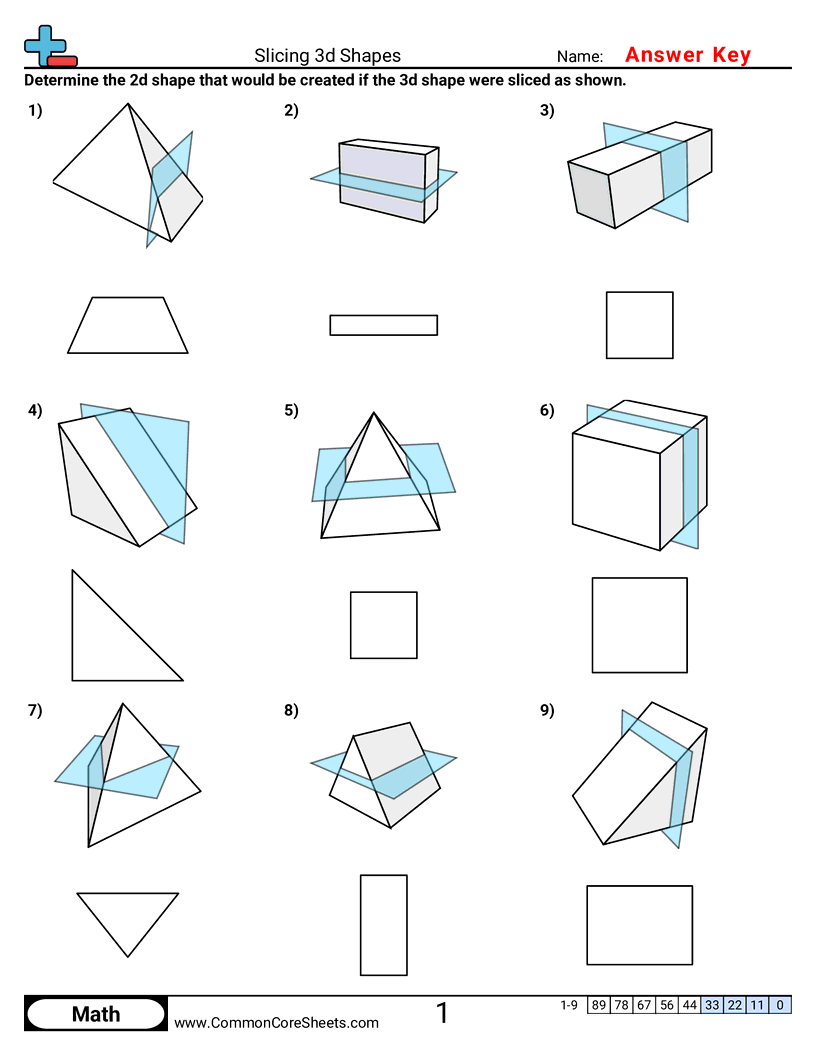 Slicing 3d Shapes
Name: Answer Key

Determine the 2d shape that would be created if the 3d shape were sliced as shown.

1)

2)

3)

4)

5)

6)

7)

8)

9)

Math
www.CommonCoreSheets.com
1

| 1-9 | 89 | 78 | 67 | 56 | 44 | 33 | 22 | 11 | 0 |
|---|---|---|---|---|---|---|---|---|---|